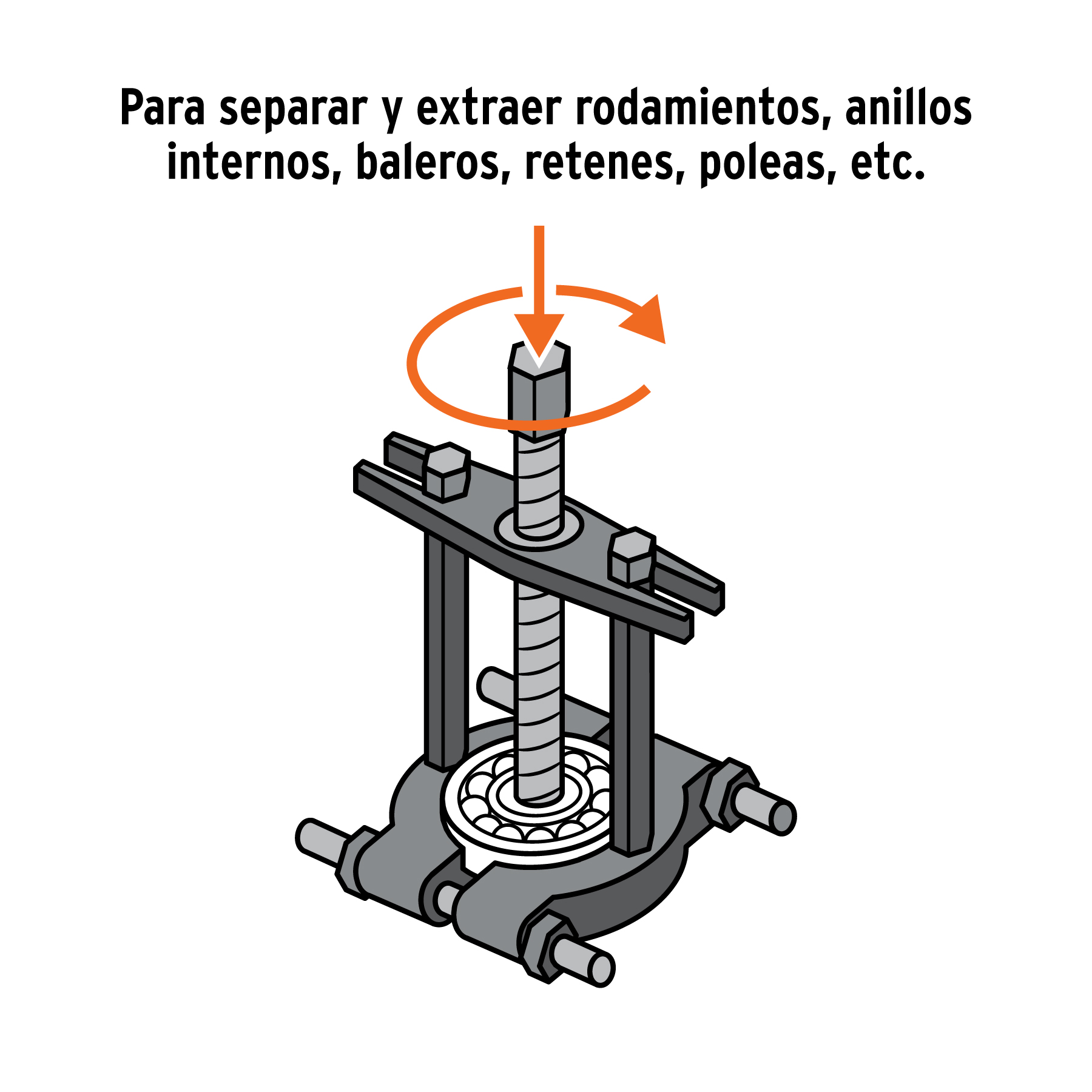 Para separar y extraer rodamientos, anillos internos, baleros, retenes, poleas, etc.