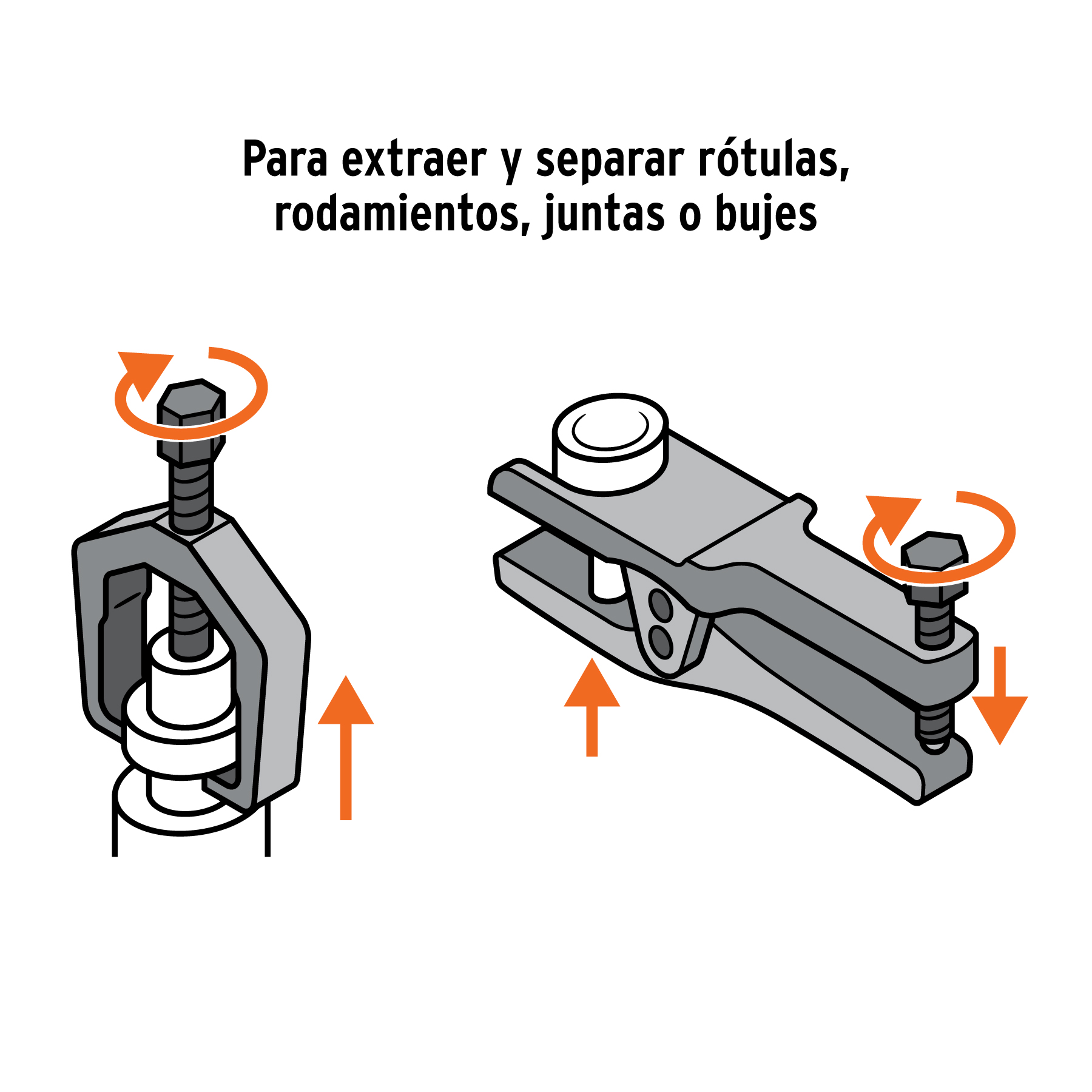 Para extraer y separar rótulas, rodamientos, juntas o bujes